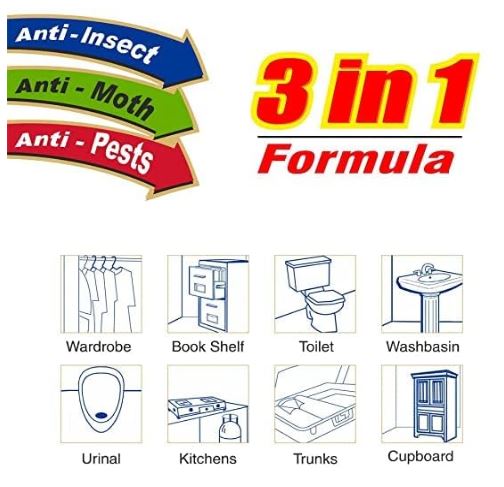 Anti - Insect
Anti - Moth
Anti - Pests

3 in 1
Formula

Wardrobe
Book Shelf
Toilet
Washbasin
Urinal
Kitchens
Trunks
Cupboard